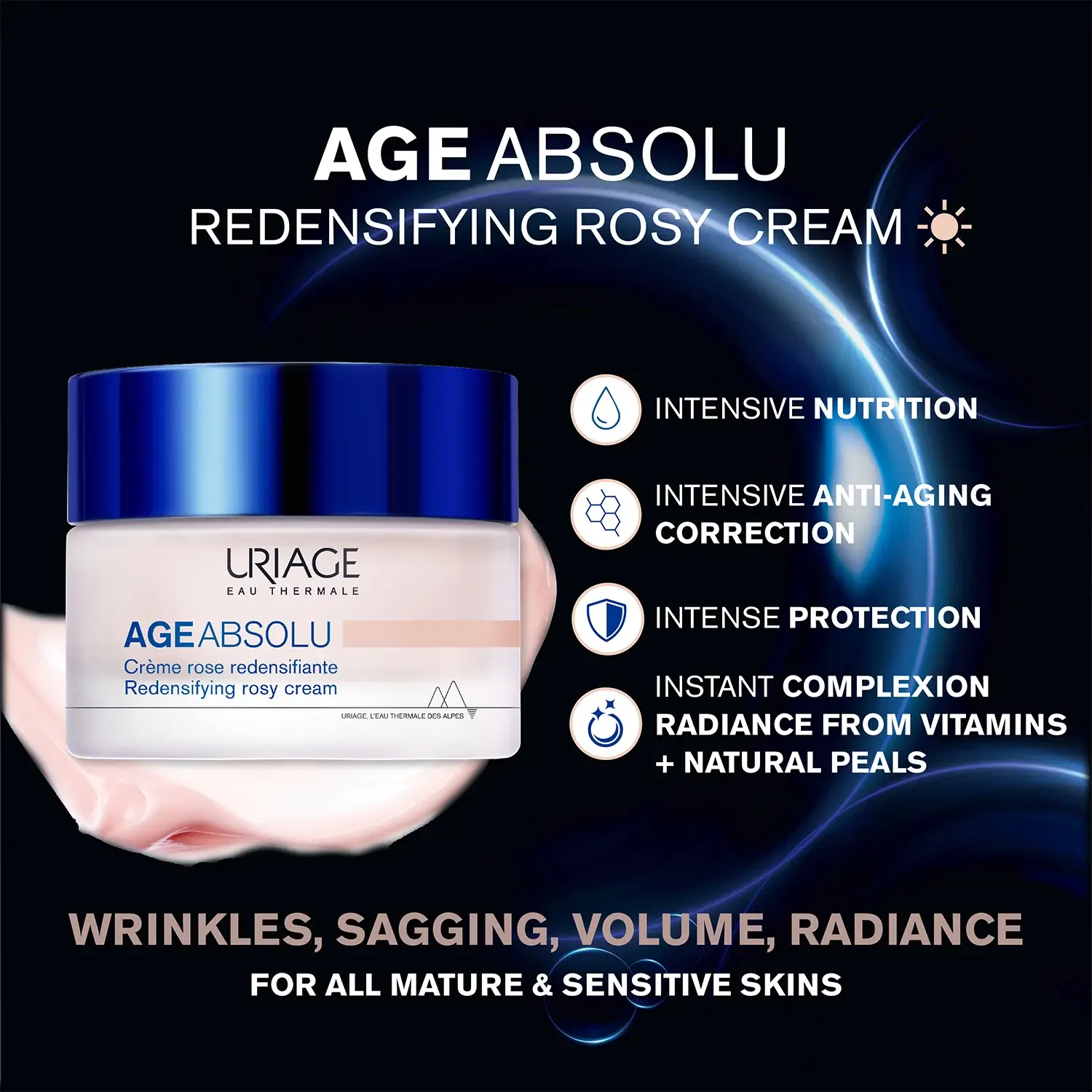 AGE ABSOLU
REDENSIFYING ROSY CREAM

URIAGE
EAU THERMALE
AGE ABSOLU
Crème rose redensifiante
Redensifying rosy cream
URIAGE, L'EAU THERMALE DES ALPES

INTENSIVE NUTRITION

INTENSIVE ANTI-AGING CORRECTION

INTENSE PROTECTION

INSTANT COMPLEXION RADIANCE FROM VITAMINS + NATURAL PEALS

WRINKLES, SAGGING, VOLUME, RADIANCE
FOR ALL MATURE & SENSITIVE SKINS